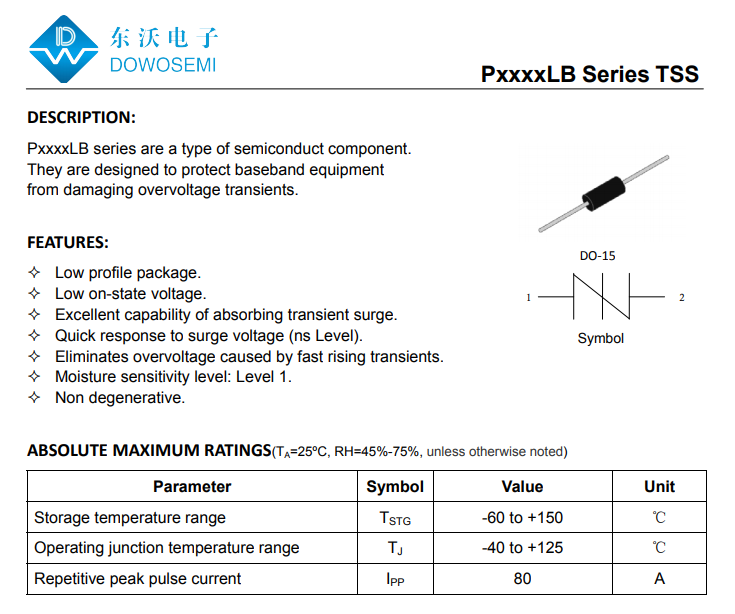 东沃电子
DOWOSEMI

PxxxxLB Series TSS

DESCRIPTION:

PxxxxLB series are a type of semiconduct component. They are designed to protect baseband equipment from damaging overvoltage transients.

DO-15

1 2

Symbol

FEATURES:

✧ Low profile package.
✧ Low on-state voltage.
✧ Excellent capability of absorbing transient surge.
✧ Quick response to surge voltage (ns Level).
✧ Eliminates overvoltage caused by fast rising transients.
✧ Moisture sensitivity level: Level 1.
✧ Non degenerative.

ABSOLUTE MAXIMUM RATINGS($T_A$=25ºC, RH=45%-75%, unless otherwise noted)

| Parameter | Symbol | Value | Unit |
|---|---|---|---|
| Storage temperature range | $T_{STG}$ | -60 to +150 | ℃ |
| Operating junction temperature range | $T_J$ | -40 to +125 | ℃ |
| Repetitive peak pulse current | $I_{PP}$ | 80 | A |