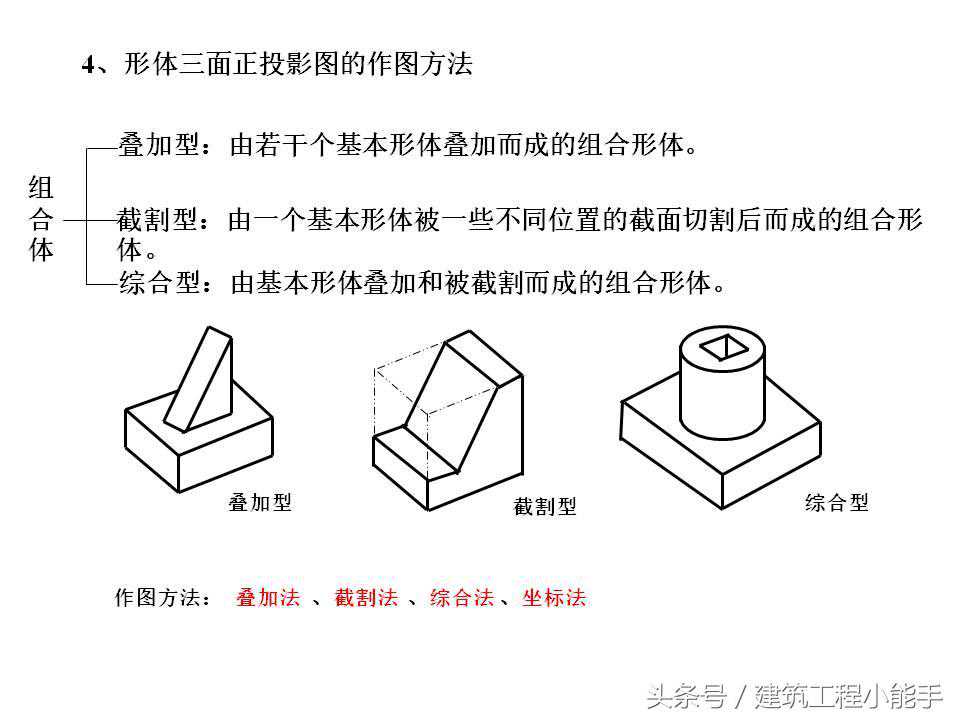 4、形体三面正投影图的作图方法

组合体

叠加型：由若干个基本形体叠加而成的组合形体。

截割型：由一个基本形体被一些不同位置的截面切割后而成的组合形体。

综合型：由基本形体叠加和被截割而成的组合形体。

叠加型

截割型

综合型

作图方法： 叠加法 、截割法 、综合法 、坐标法

头条号 / 建筑工程小能手