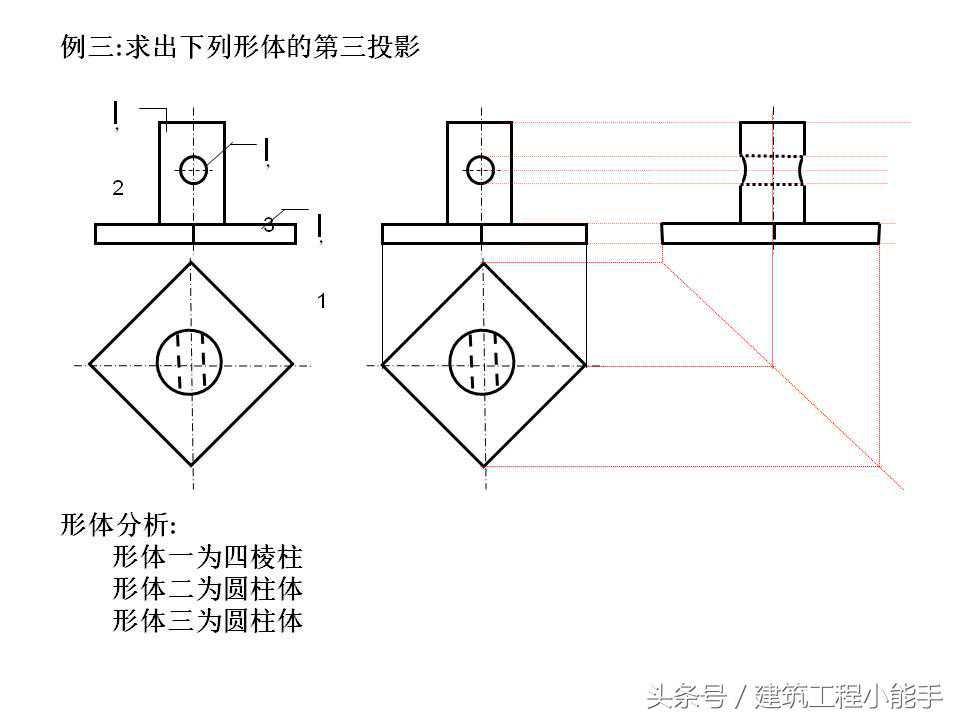 例三:求出下列形体的第三投影

2

3

1

形体分析:

形体一为四棱柱

形体二为圆柱体

形体三为圆柱体

头条号 / 建筑工程小能手