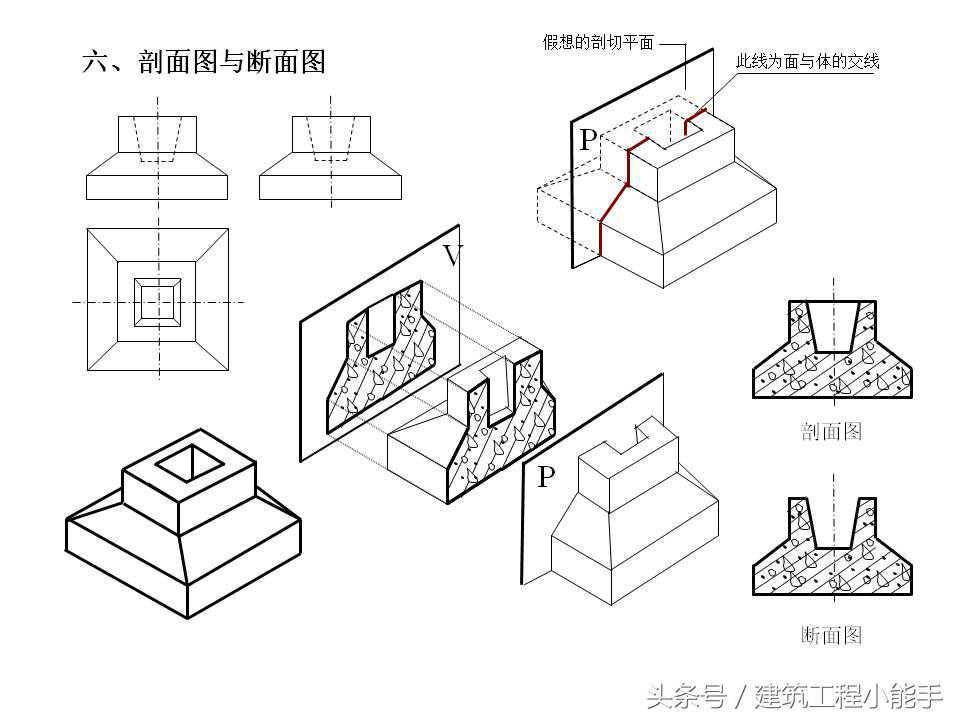 六、剖面图与断面图

假想的剖切平面

此线为面与体的交线

P

V

P

剖面图

断面图

头条号 / 建筑工程小能手