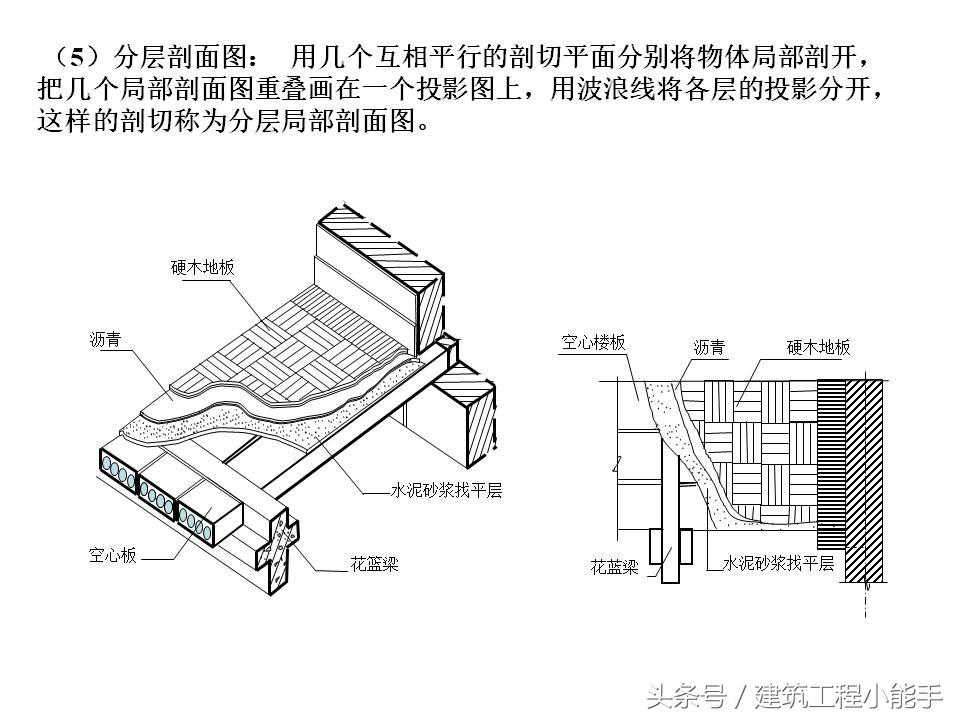 （5）分层剖面图： 用几个互相平行的剖切平面分别将物体局部剖开，把几个局部剖面图重叠画在一个投影图上，用波浪线将各层的投影分开，这样的剖切称为分层局部剖面图。

硬木地板
沥青
水泥砂浆找平层
空心板
花篮梁

空心楼板
沥青
硬木地板
花篮梁
水泥砂浆找平层

头条号 / 建筑工程小能手