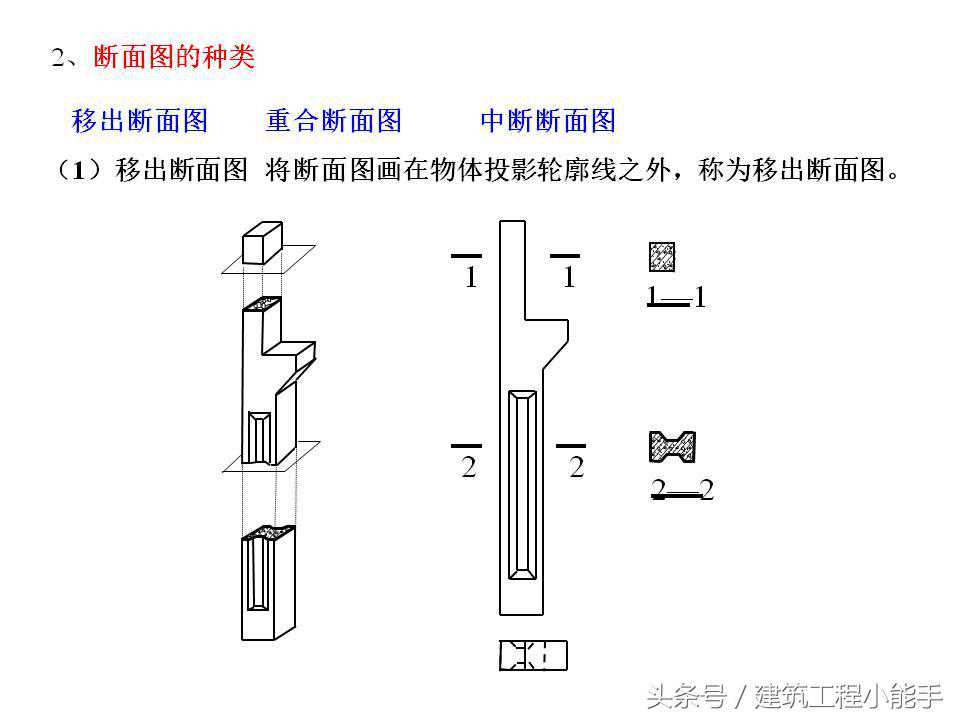 2、断面图的种类

移出断面图　　重合断面图　　中断断面图

（1）移出断面图　将断面图画在物体投影轮廓线之外，称为移出断面图。

1　1

1—1

2　2

2—2

头条号 / 建筑工程小能手