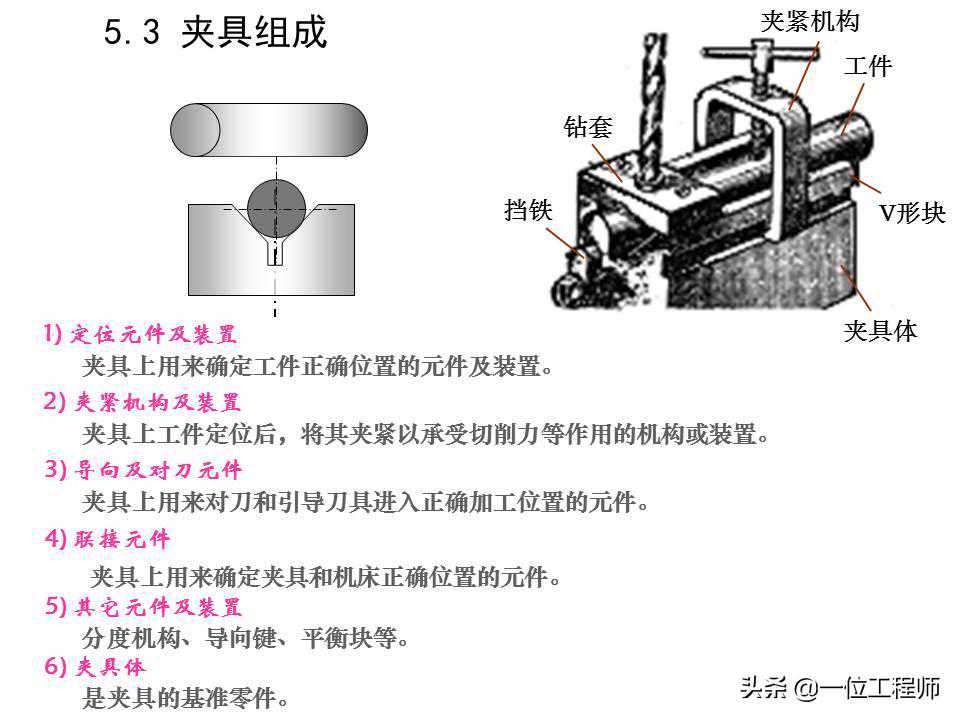 5.3 夹具组成

夹紧机构

工件

钻套

挡铁

V形块

夹具体

1) 定位元件及装置

夹具上用来确定工件正确位置的元件及装置。

2) 夹紧机构及装置

夹具上工件定位后，将其夹紧以承受切削力等作用的机构或装置。

3) 导向及对刀元件

夹具上用来对刀和引导刀具进入正确加工位置的元件。

4) 联接元件

夹具上用来确定夹具和机床正确位置的元件。

5) 其它元件及装置

分度机构、导向键、平衡块等。

6) 夹具体

是夹具的基准零件。

头条 @一位工程师